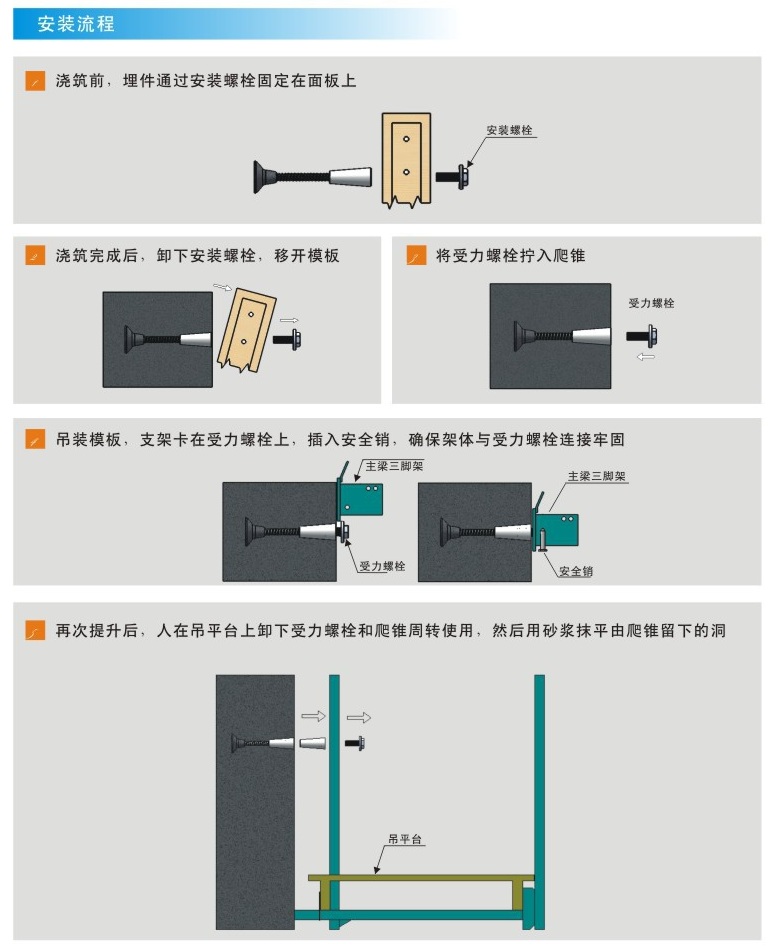 安装流程

浇筑前，埋件通过安装螺栓固定在面板上

安装螺栓

浇筑完成后，卸下安装螺栓，移开模板

将受力螺栓拧入爬锥

受力螺栓

吊装模板，支架卡在受力螺栓上，插入安全销，确保架体与受力螺栓连接牢固

主梁三脚架

受力螺栓

主梁三脚架

安全销

再次提升后，人在吊平台上卸下受力螺栓和爬锥周转使用，然后用砂浆抹平由爬锥留下的洞

吊平台