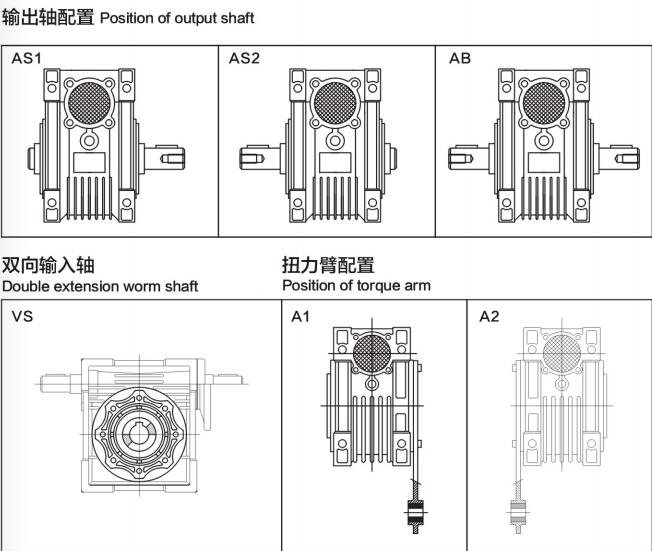 输出轴配置 Position of output shaft

AS1

AS2

AB

双向输入轴
Double extension worm shaft

VS

扭力臂配置
Position of torque arm

A1

A2